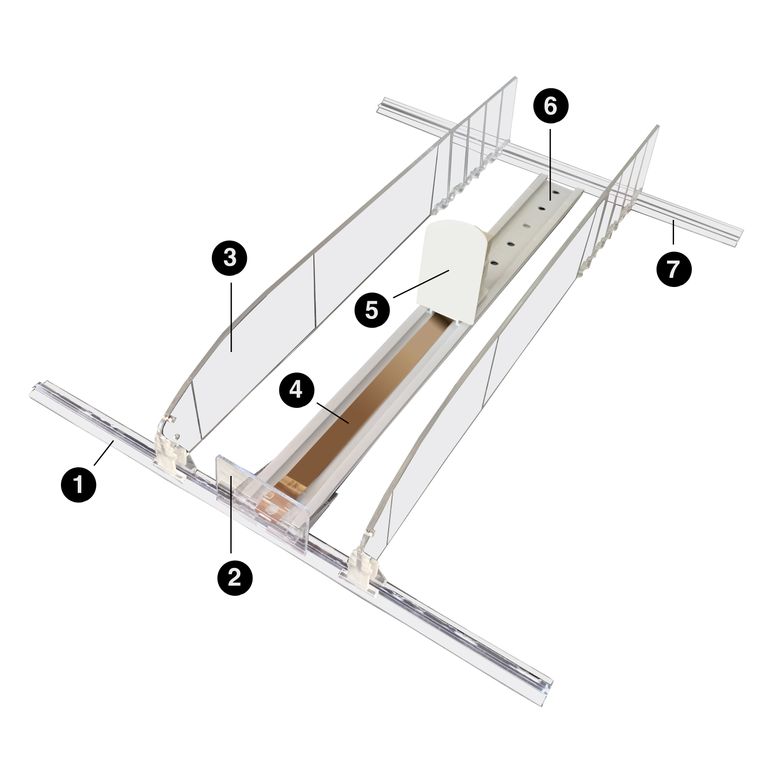 6
3
7
5
4
1
2